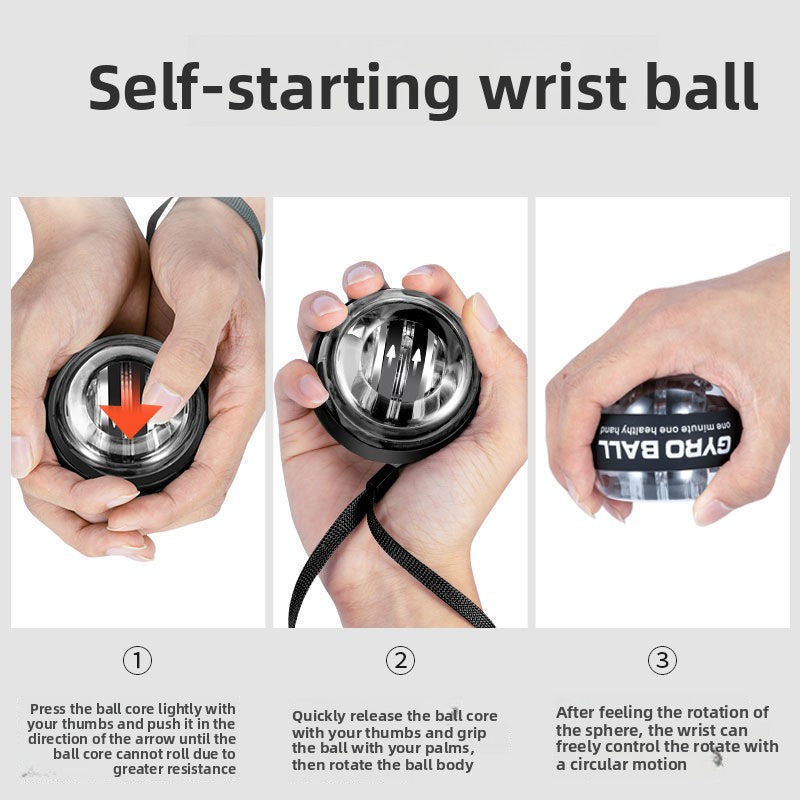 Self-starting wrist ball

GYRO BALL
one minute one healthy hand

①

Press the ball core lightly with your thumbs and push it in the direction of the arrow until the ball core cannot roll due to greater resistance

②

Quickly release the ball core with your thumbs and grip the ball with your palms, then rotate the ball body

③

After feeling the rotation of the sphere, the wrist can freely control the rotate with a circular motion